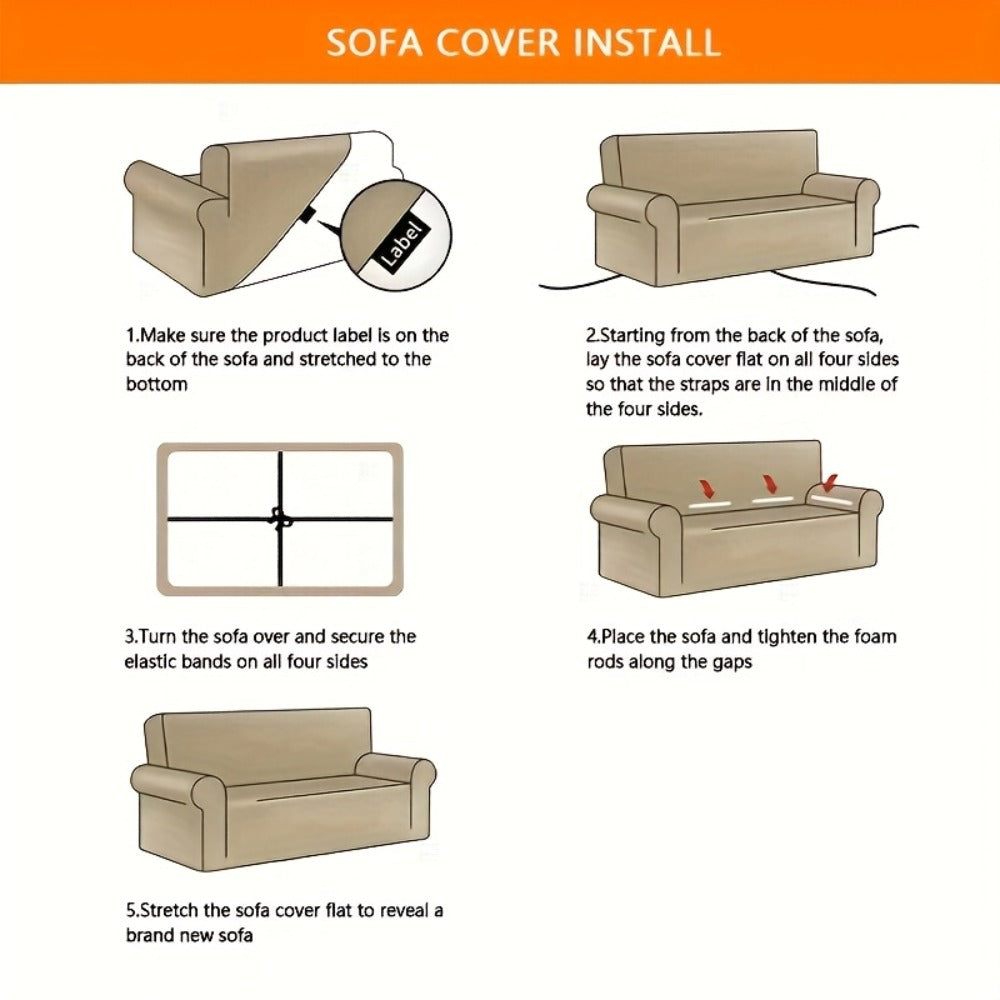 SOFA COVER INSTALL

Label

1.Make sure the product label is on the back of the sofa and stretched to the bottom

2.Starting from the back of the sofa, lay the sofa cover flat on all four sides so that the straps are in the middle of the four sides.

3.Turn the sofa over and secure the elastic bands on all four sides

4.Place the sofa and tighten the foam rods along the gaps

5.Stretch the sofa cover flat to reveal a brand new sofa