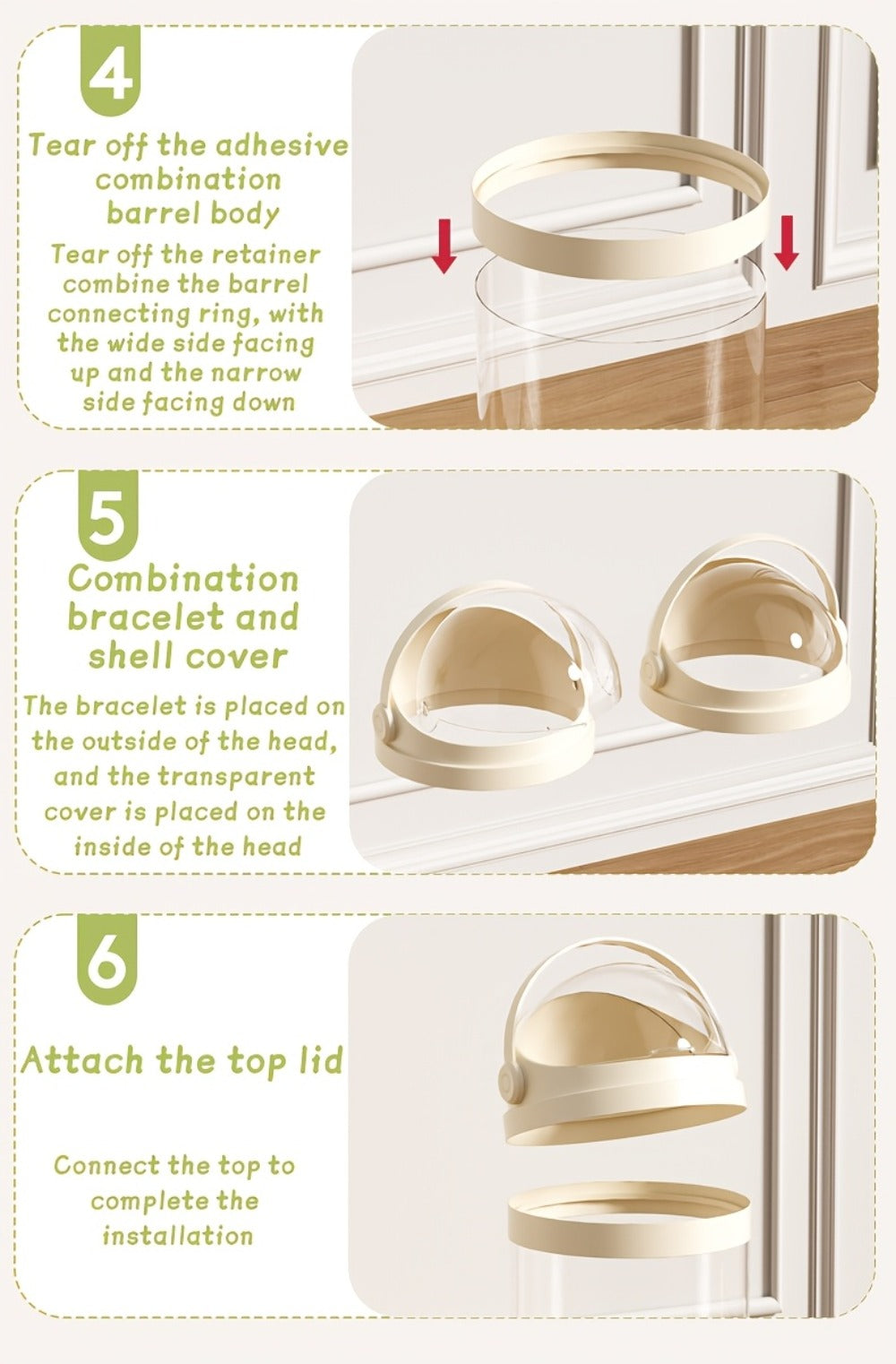 4

Tear off the adhesive combination barrel body

Tear off the retainer combine the barrel connecting ring, with the wide side facing up and the narrow side facing down

5

Combination bracelet and shell cover

The bracelet is placed on the outside of the head, and the transparent cover is placed on the inside of the head

6

Attach the top lid

Connect the top to complete the installation