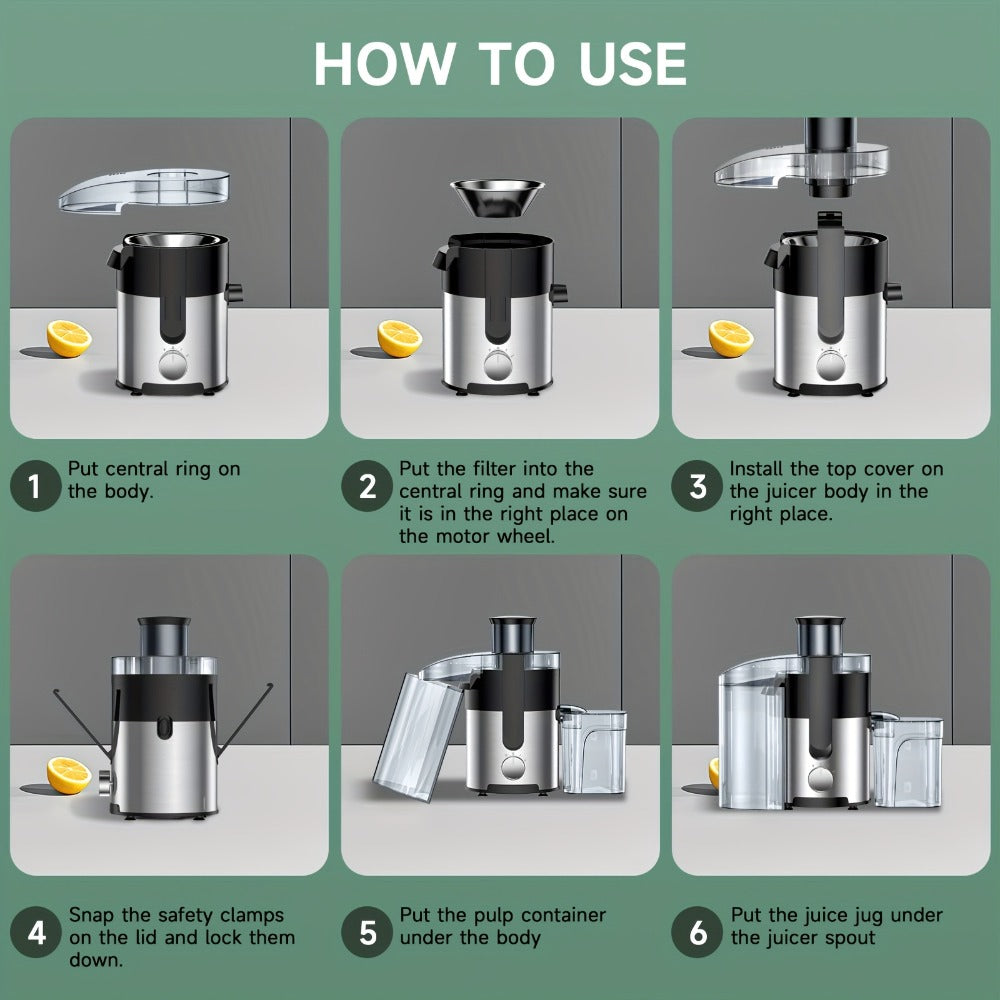 HOW TO USE

1 Put central ring on the body.

2 Put the filter into the central ring and make sure it is in the right place on the motor wheel.

3 Install the top cover on the juicer body in the right place.

4 Snap the safety clamps on the lid and lock them down.

5 Put the pulp container under the body

6 Put the juice jug under the juicer spout