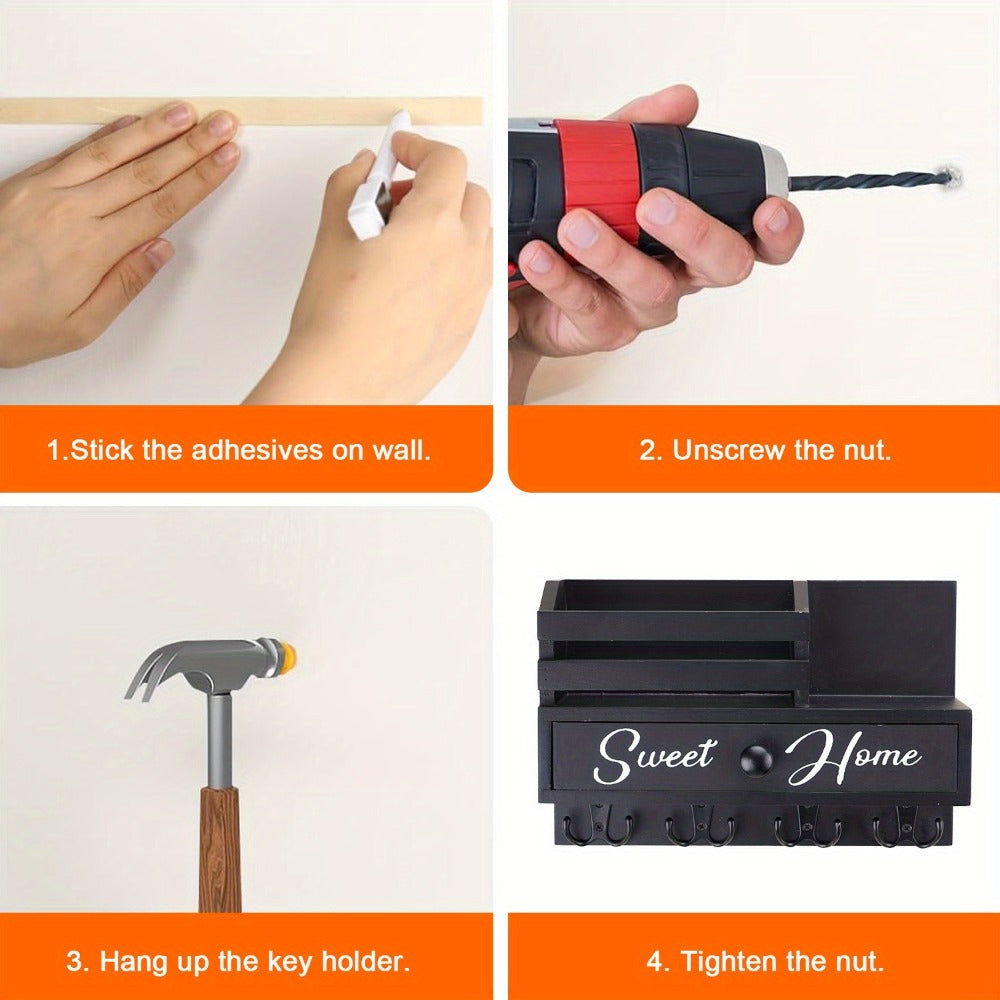 1.Stick the adhesives on wall.

2. Unscrew the nut.

3. Hang up the key holder.

Sweet Home

4. Tighten the nut.