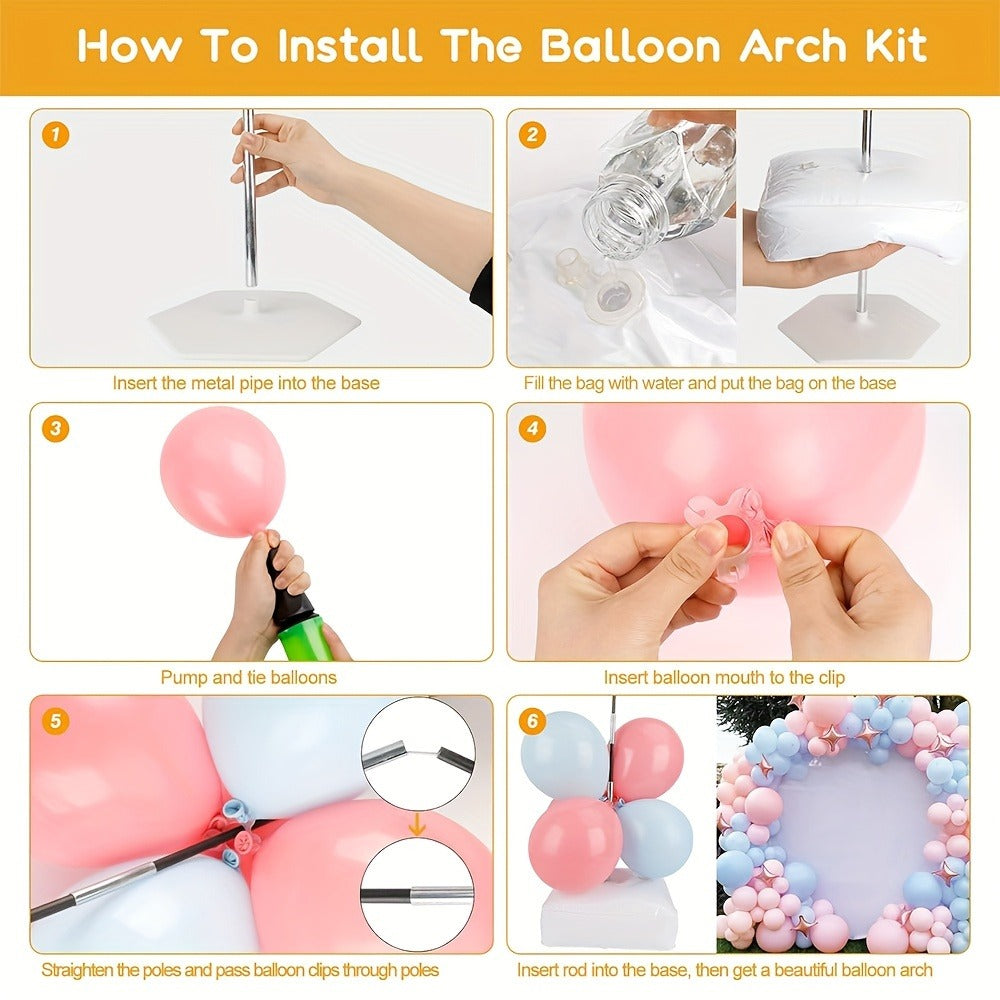 How To Install The Balloon Arch Kit

1

Insert the metal pipe into the base

2

Fill the bag with water and put the bag on the base

3

Pump and tie balloons

4

Insert balloon mouth to the clip

5

Straighten the poles and pass balloon clips through poles

6

Insert rod into the base, then get a beautiful balloon arch